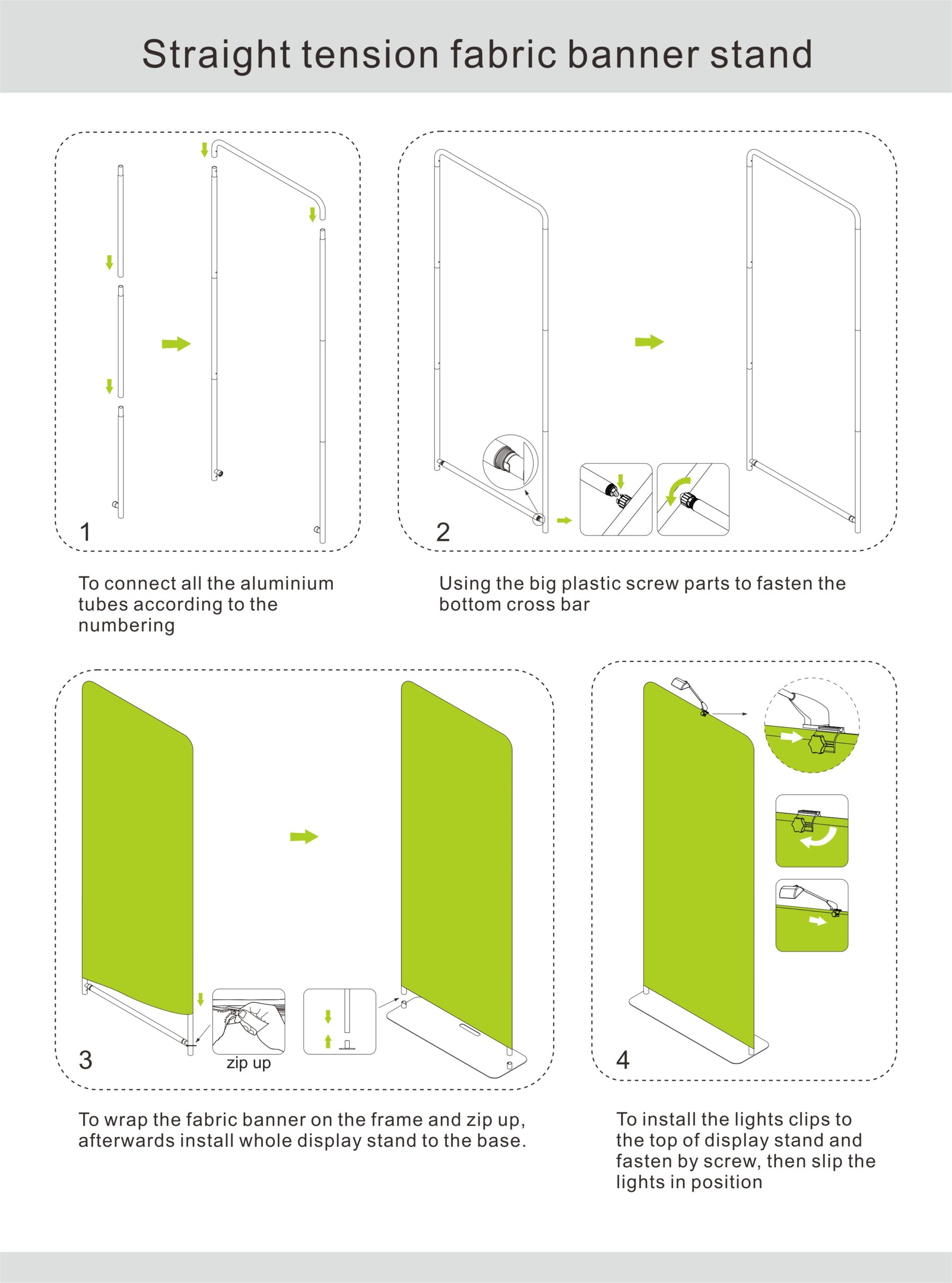 Straight tension fabric banner stand

1

To connect all the aluminium tubes according to the numbering

2

Using the big plastic screw parts to fasten the bottom cross bar

3

zip up

To wrap the fabric banner on the frame and zip up, afterwards install whole display stand to the base.

4

To install the lights clips to the top of display stand and fasten by screw, then slip the lights in position