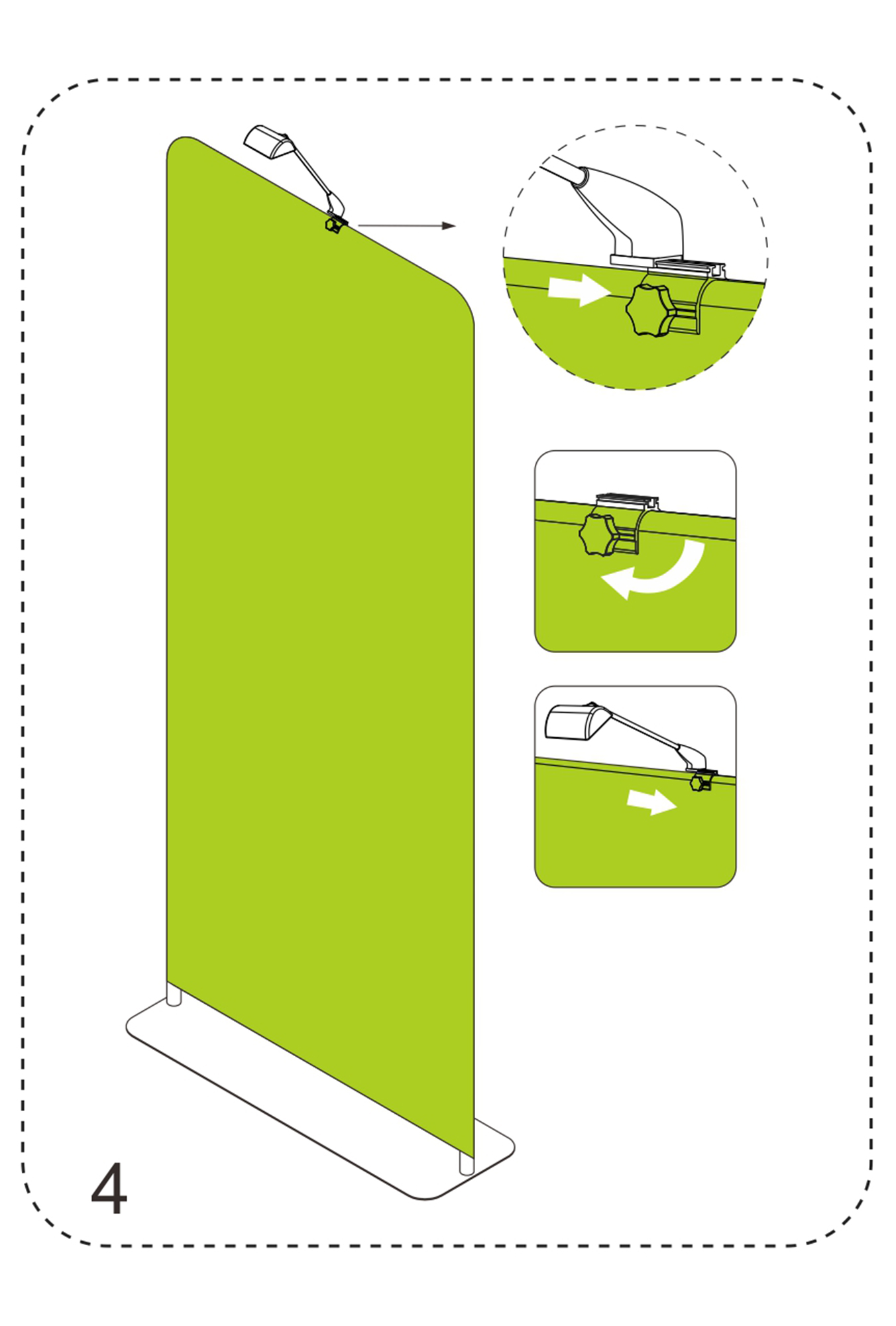 4