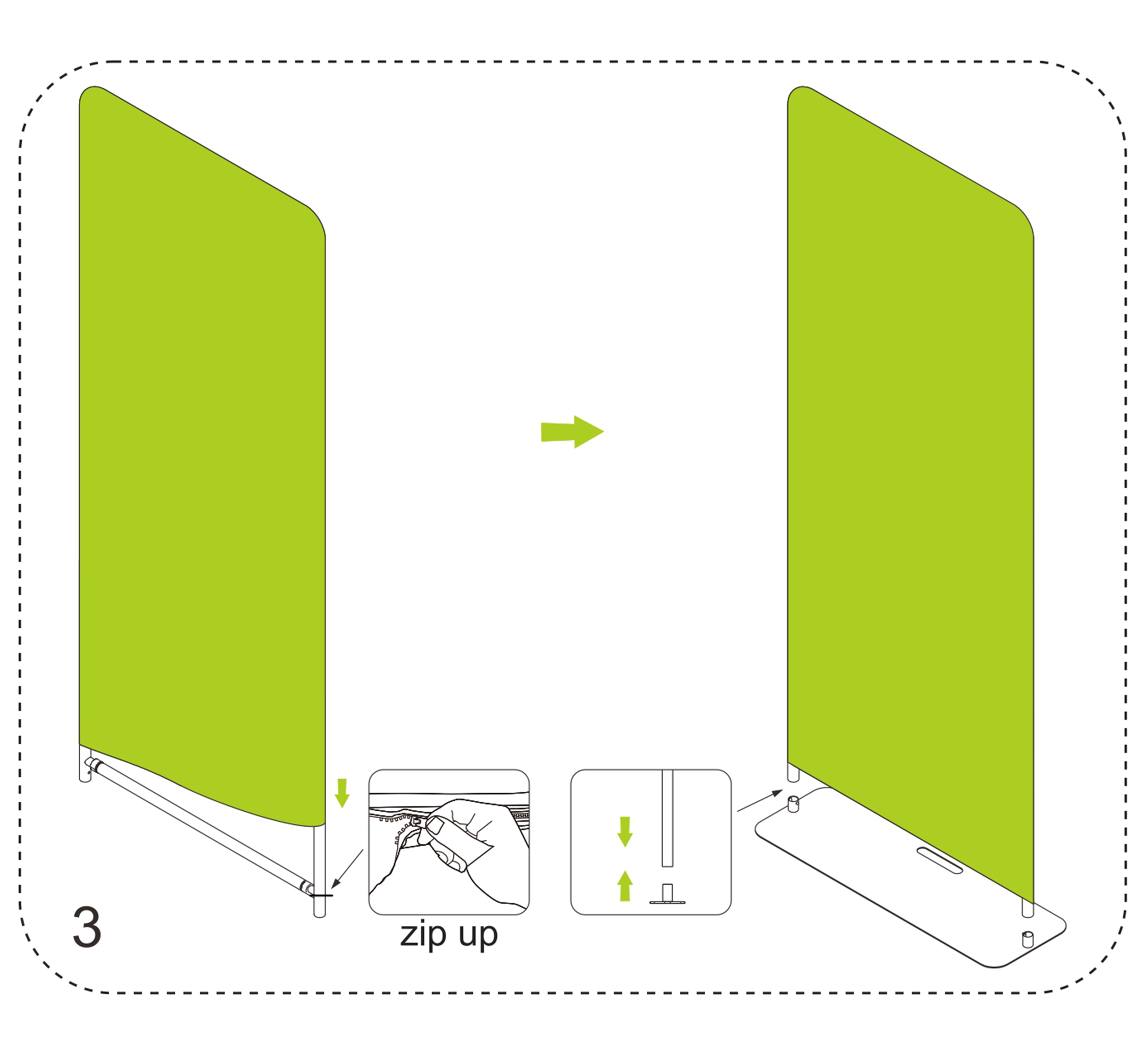 3

zip up